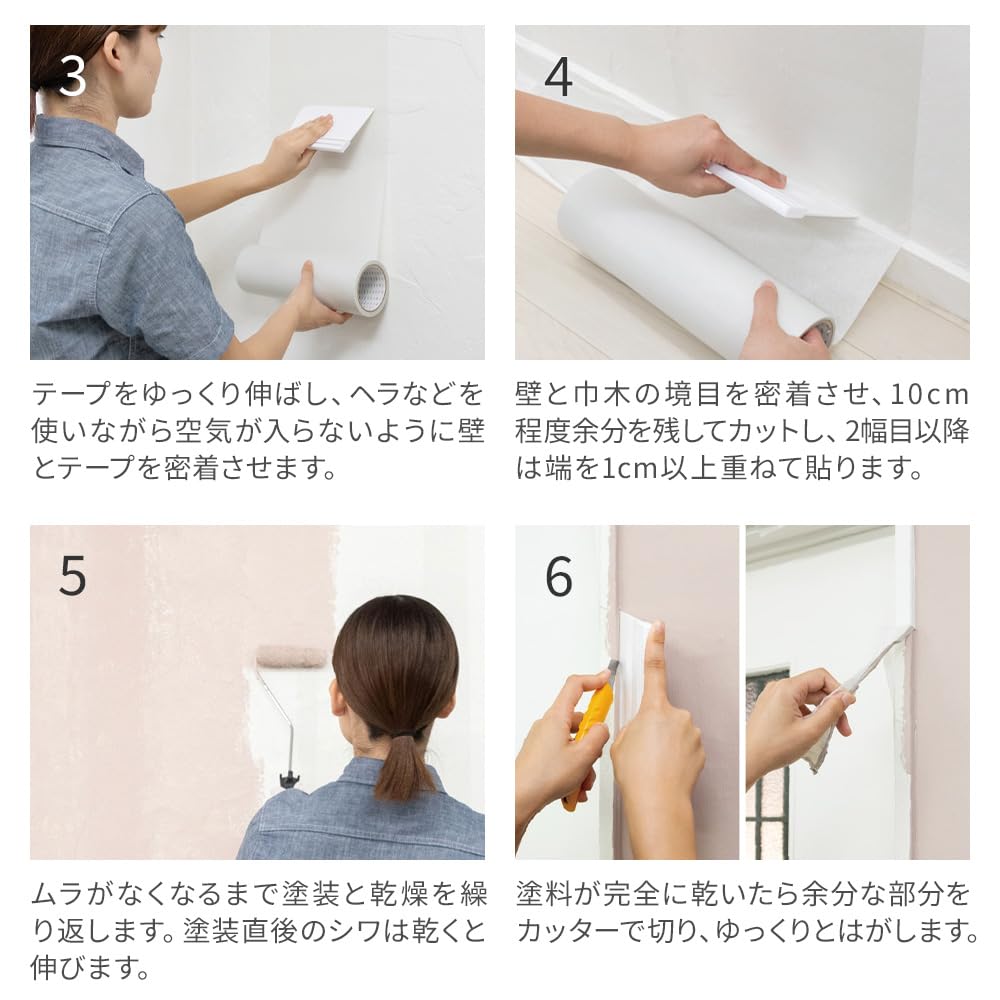 3

テープをゆっくり伸ばし、ヘラなどを使いながら空気が入らないように壁とテープを密着させます。

4

壁と巾木の境目を密着させ、10cm程度余分を残してカットし、2幅目以降は端を1cm以上重ねて貼ります。

5

ムラがなくなるまで塗装と乾燥を繰り返します。塗装直後のシワは乾くと伸びます。

6

塗料が完全に乾いたら余分な部分をカッターで切り、ゆっくりとはがします。